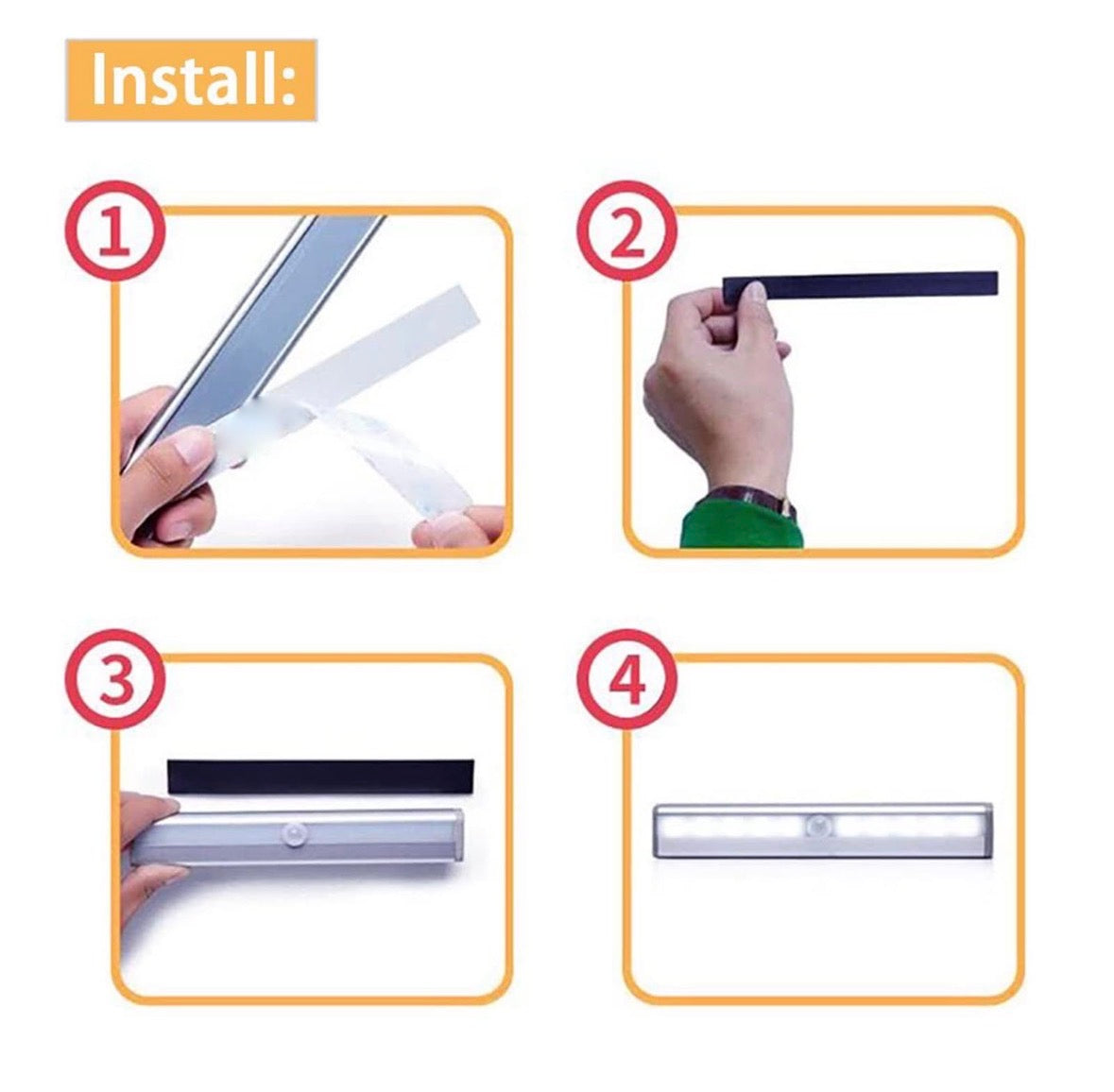 Install:

1

2

3

4